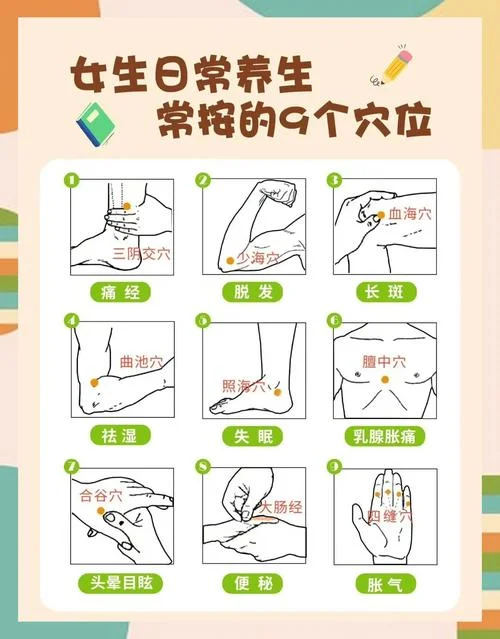 女生日常养生
常按的9个穴位

1
三阴交穴
痛经

2
少海穴
脱发

3
血海穴
长斑

4
曲池穴
祛湿

5
照海穴
失眠

6
膻中穴
乳腺胀痛

7
合谷穴
头晕目眩

8
大肠经
便秘

9
四缝穴
胀气