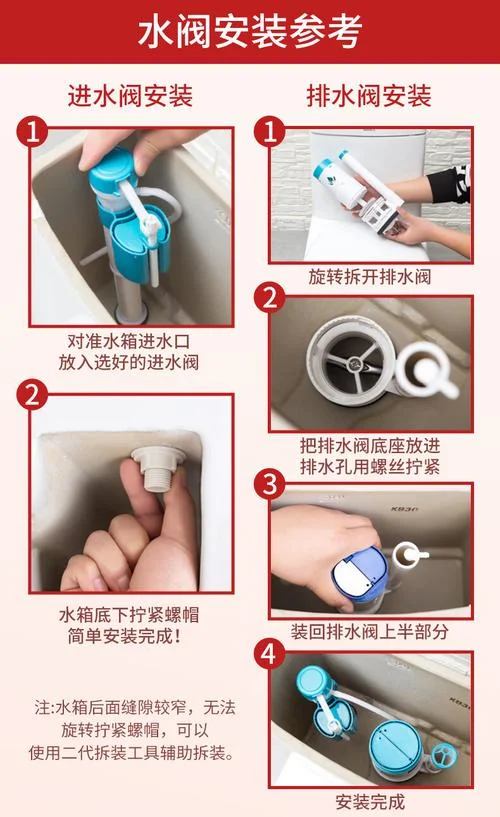 水阀安装参考

进水阀安装

1

对准水箱进水口
放入选好的进水阀

2

水箱底下拧紧螺帽
简单安装完成！

注:水箱后面缝隙较窄，无法旋转拧紧螺帽，可以使用二代拆装工具辅助拆装。

排水阀安装

1

旋转拆开排水阀

2

把排水阀底座放进
排水孔用螺丝拧紧

3

装回排水阀上半部分

4

安装完成