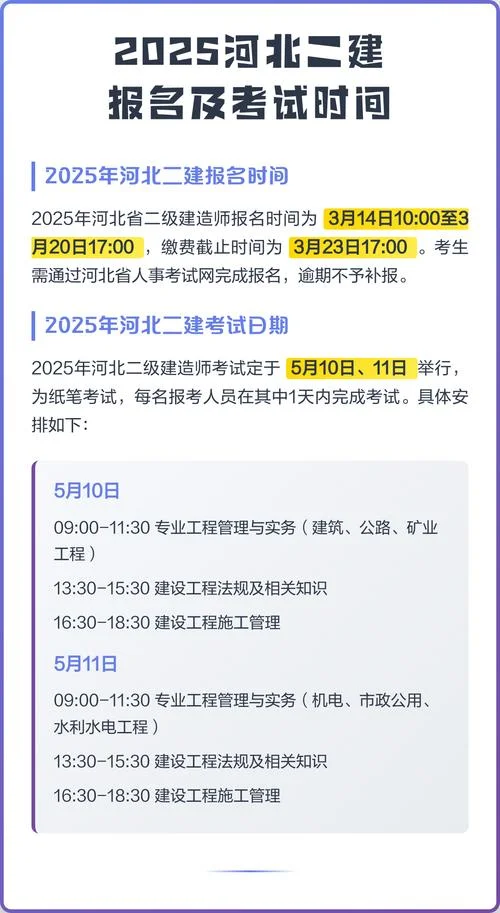 2025河北二建
报名及考试时间

2025年河北二建报名时间

2025年河北省二级建造师报名时间为 3月14日10:00至3月20日17:00 ，缴费截止时间为 3月23日17:00 。考生需通过河北省人事考试网完成报名，逾期不予补报。

2025年河北二建考试日期

2025年河北二级建造师考试定于 5月10日、11日 举行，为纸笔考试，每名报考人员在其中1天内完成考试。具体安排如下：

5月10日

09:00-11:30 专业工程管理与实务（建筑、公路、矿业工程）

13:30-15:30 建设工程法规及相关知识

16:30-18:30 建设工程施工管理

5月11日

09:00-11:30 专业工程管理与实务（机电、市政公用、水利水电工程）

13:30-15:30 建设工程法规及相关知识

16:30-18:30 建设工程施工管理