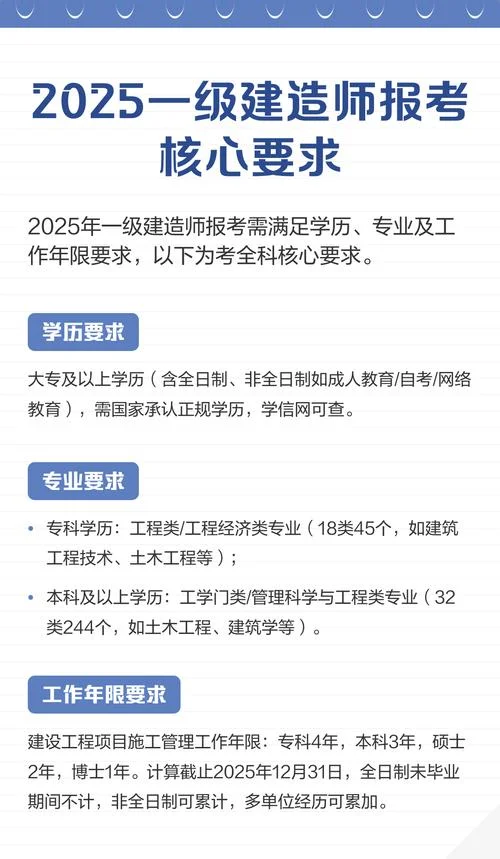 2025一级建造师报考核心要求

2025年一级建造师报考需满足学历、专业及工作年限要求，以下为考全科核心要求。

学历要求

大专及以上学历（含全日制、非全日制如成人教育/自考/网络教育），需国家承认正规学历，学信网可查。

专业要求

• 专科学历：工程类/工程经济类专业（18类45个，如建筑工程技术、土木工程等）；

• 本科及以上学历：工学门类/管理科学与工程类专业（32类244个，如土木工程、建筑学等）。

工作年限要求

建设工程项目施工管理工作年限：专科4年，本科3年，硕士2年，博士1年。计算截止2025年12月31日，全日制未毕业期间不计，非全日制可累计，多单位经历可累加。