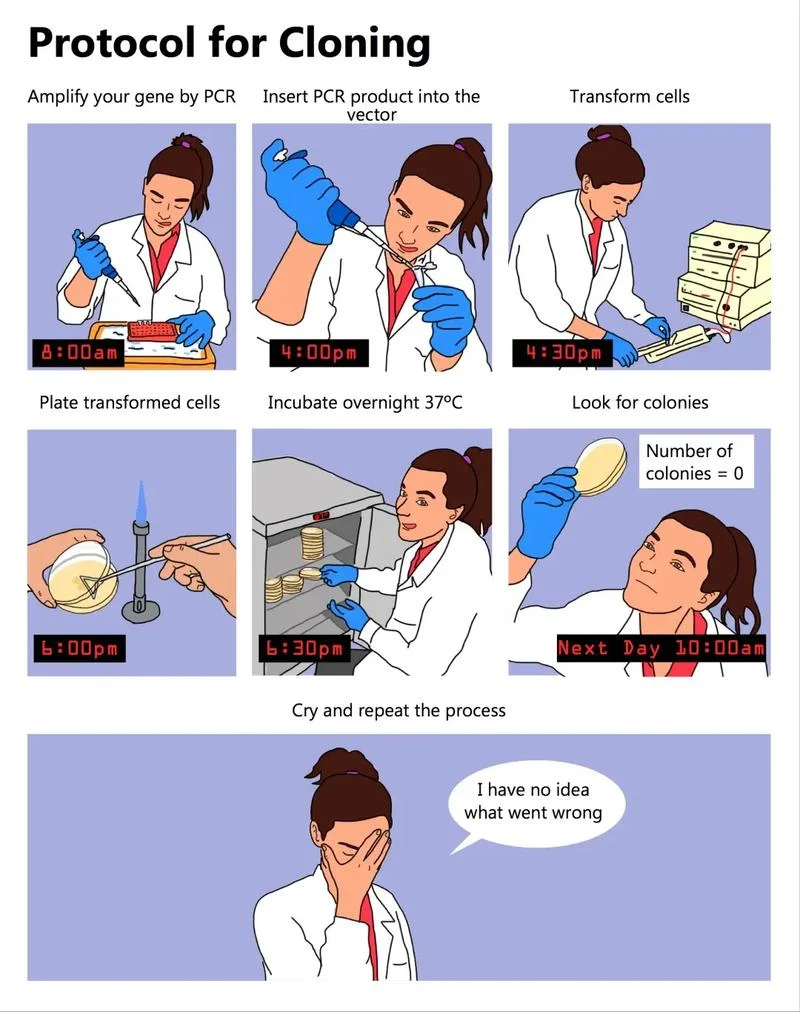 Protocol for Cloning

Amplify your gene by PCR

8:00am

Insert PCR product into the vector

4:00pm

Transform cells

4:30pm

Plate transformed cells

6:00pm

Incubate overnight 37ºC

6:30pm

Look for colonies

Number of colonies = 0

Next Day 10:00am

Cry and repeat the process

I have no idea what went wrong