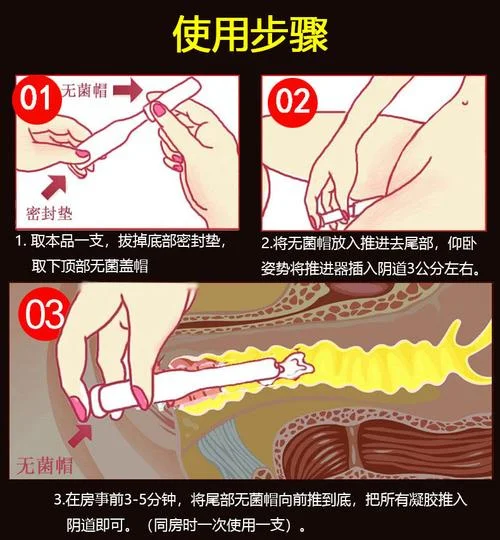 使用步骤

01
无菌帽
密封垫

1. 取本品一支，拔掉底部密封垫，取下顶部无菌盖帽

02

2.将无菌帽放入推进去尾部，仰卧姿势将推进器插入阴道3公分左右。

03
无菌帽

3.在房事前3-5分钟，将尾部无菌帽向前推到底，把所有凝胶推入阴道即可。（同房时一次使用一支）。