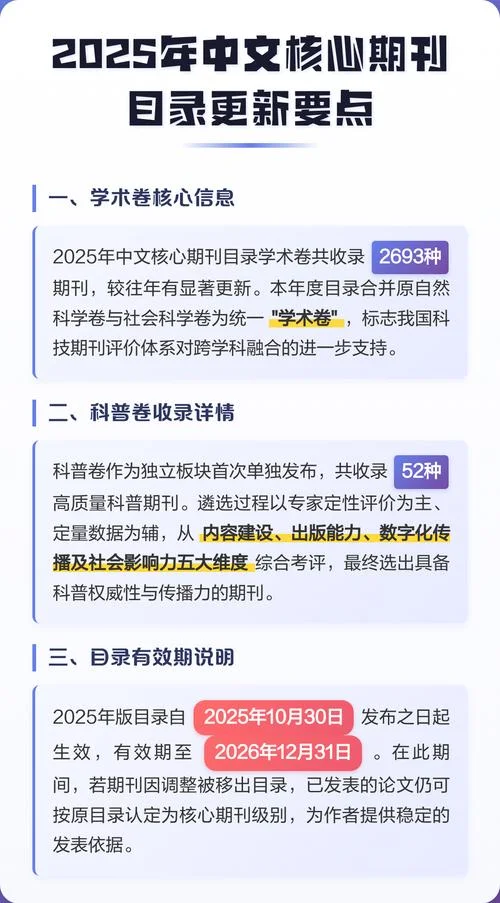 2025年中文核心期刊目录更新要点

一、学术卷核心信息

2025年中文核心期刊目录学术卷共收录 2693种 期刊，较往年有显著更新。本年度目录合并原自然科学卷与社会科学卷为统一 "学术卷"，标志我国科技期刊评价体系对跨学科融合的进一步支持。

二、科普卷收录详情

科普卷作为独立板块首次单独发布，共收录 52种 高质量科普期刊。遴选过程以专家定性评价为主、定量数据为辅，从 内容建设、出版能力、数字化传播及社会影响力五大维度 综合考评，最终选出具备科普权威性与传播力的期刊。

三、目录有效期说明

2025年版目录自 2025年10月30日 发布之日起生效，有效期至 2026年12月31日 。在此期间，若期刊因调整被移出目录，已发表的论文仍可按原目录认定为核心期刊级别，为作者提供稳定的发表依据。