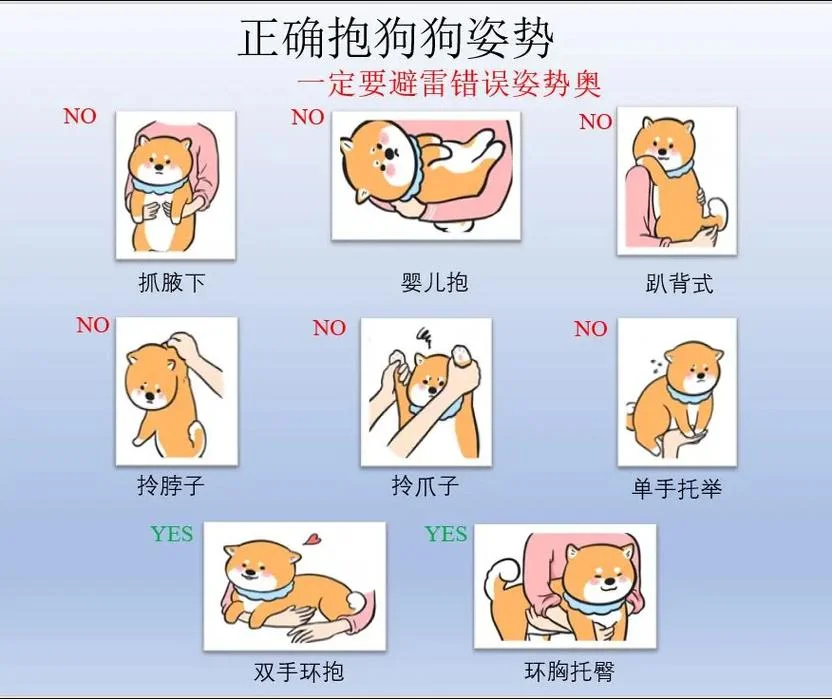 正确抱狗狗姿势

一定要避雷错误姿势奥

NO

抓腋下

NO

婴儿抱

NO

趴背式

NO

拎脖子

NO

拎爪子

NO

单手托举

YES

双手环抱

YES

环胸托臀